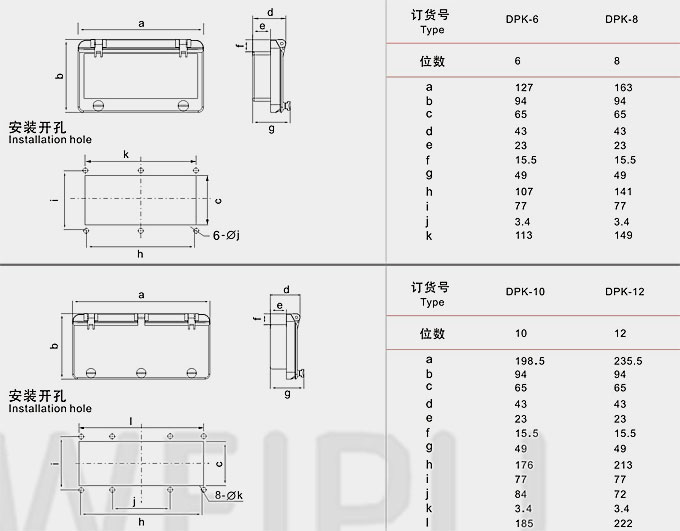 a

b

d

e

f

g

安装开孔
Installation hole

k

i

c

6-Øj

h

| 订货号 Type | DPK-6 | DPK-8 |
|---|---|---|
| 位数 | 6 | 8 |
| a | 127 | 163 |
| b | 94 | 94 |
| c | 65 | 65 |
| d | 43 | 43 |
| e | 23 | 23 |
| f | 15.5 | 15.5 |
| g | 49 | 49 |
| h | 107 | 141 |
| i | 77 | 77 |
| j | 3.4 | 3.4 |
| k | 113 | 149 |

a

b

d

e

f

g

安装开孔
Installation hole

l

i

c

j

8-Øk

h

| 订货号 Type | DPK-10 | DPK-12 |
|---|---|---|
| 位数 | 10 | 12 |
| a | 198.5 | 235.5 |
| b | 94 | 94 |
| c | 65 | 65 |
| d | 43 | 43 |
| e | 23 | 23 |
| f | 15.5 | 15.5 |
| g | 49 | 49 |
| h | 176 | 213 |
| i | 77 | 77 |
| j | 84 | 72 |
| k | 3.4 | 3.4 |
| l | 185 | 222 |

WEIPU